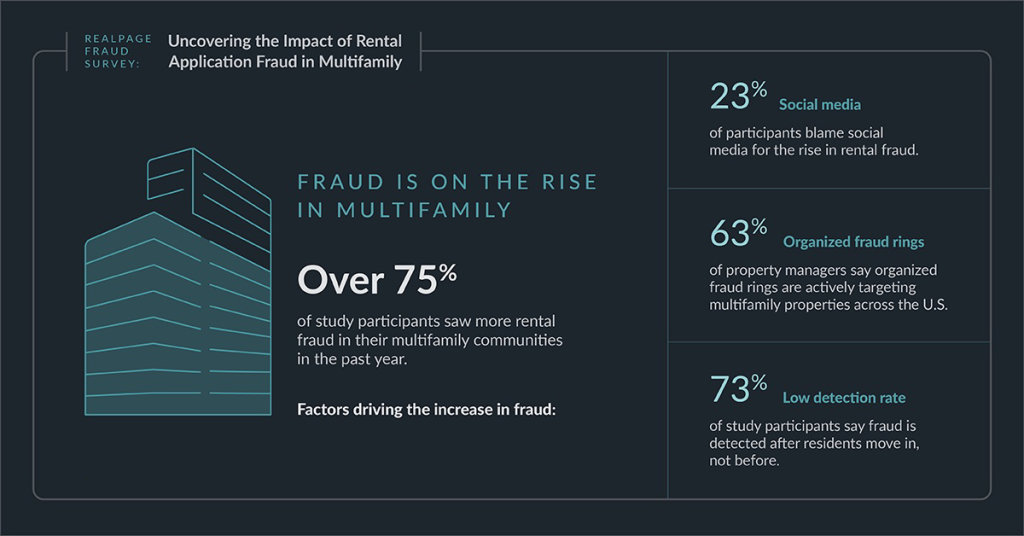 REALPAGE FRAUD SURVEY:

Uncovering the Impact of Rental Application Fraud in Multifamily

FRAUD IS ON THE RISE IN MULTIFAMILY

Over 75%

of study participants saw more rental fraud in their multifamily communities in the past year.

Factors driving the increase in fraud:

23% Social media

of participants blame social media for the rise in rental fraud.

63% Organized fraud rings

of property managers say organized fraud rings are actively targeting multifamily properties across the U.S.

73% Low detection rate

of study participants say fraud is detected after residents move in, not before.